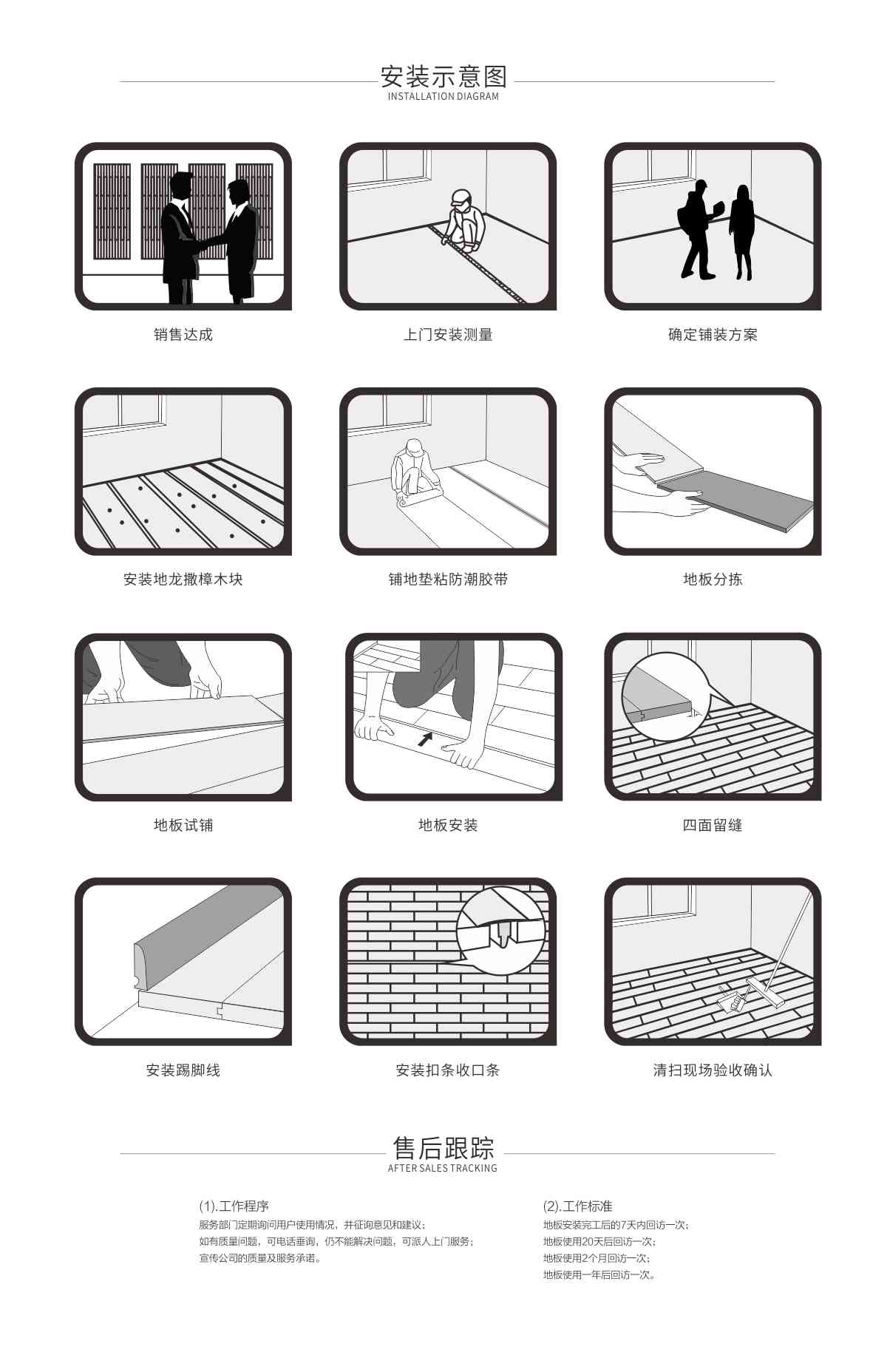 安装示意图
INSTALLATION DIAGRAM

销售达成

上门安装测量

确定铺装方案

安装地龙撒樟木块

铺地垫粘防潮胶带

地板分拣

地板试铺

地板安装

四面留缝

安装踢脚线

安装扣条收口条

清扫现场验收确认

售后跟踪
AFTER SALES TRACKING

(1).工作程序
服务部门定期询问用户使用情况，并征询意见和建议；
如有质量问题，可电话垂询，仍不能解决问题，可派人上门服务；
宣传公司的质量及服务承诺。

(2).工作标准
地板安装完工后的7天内回访一次；
地板使用20天后回访一次；
地板使用2个月回访一次；
地板使用一年后回访一次。